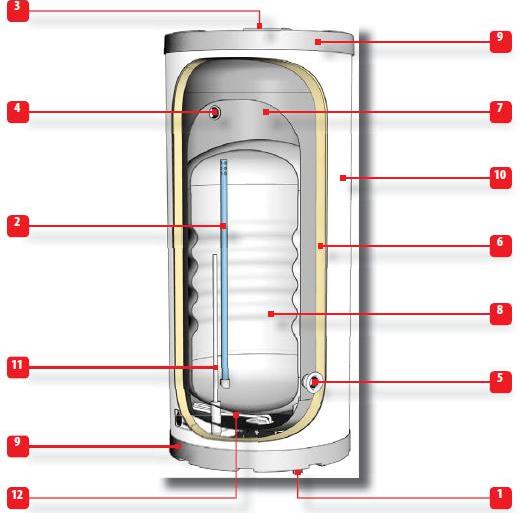 3
9
4
7
10
2
6
8
11
5
9
12
1