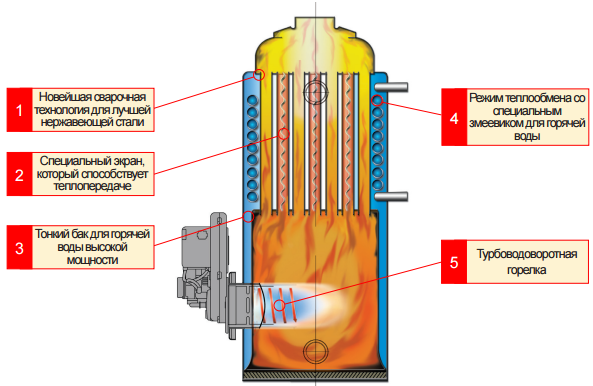 1
Новейшая сварочная технология для лучшей нержавеющей стали

2
Специальный экран, который способствует теплопередаче

3
Тонкий бак для горячей воды высокой мощности

4
Режим теплообмена со специальным змеевиком для горячей воды

5
Турбоводоворотная горелка