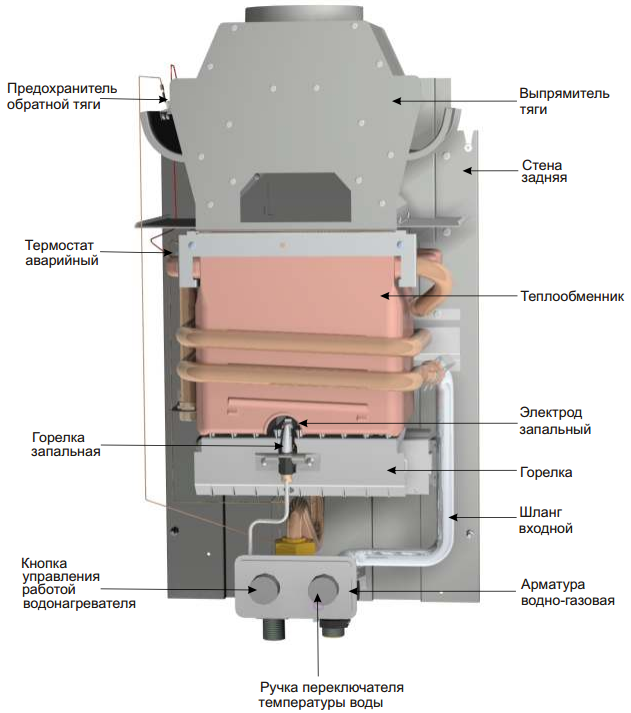 Предохранитель обратной тяги

Выпрямитель тяги

Стена задняя

Термостат аварийный

Теплообменник

Электрод запальный

Горелка запальная

Горелка

Шланг входной

Кнопка управления работой водонагревателя

Арматура водно-газовая

Ручка переключателя температуры воды