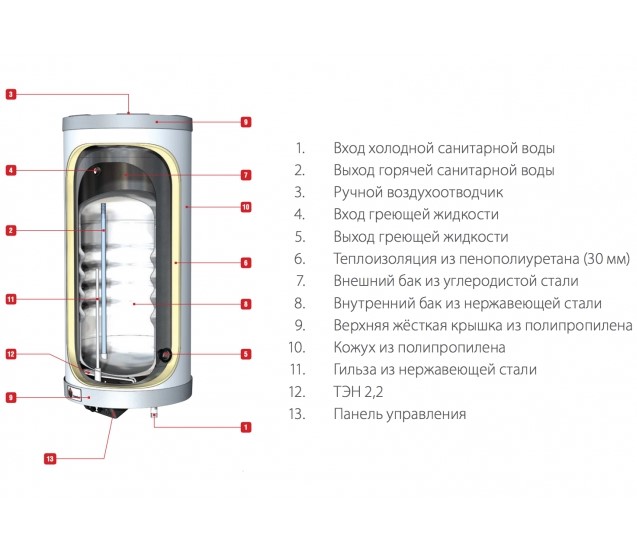 3
9
4
7
10
2
6
11
8
12
5
9
1
13

1. Вход холодной санитарной воды
2. Выход горячей санитарной воды
3. Ручной воздухоотводчик
4. Вход греющей жидкости
5. Выход греющей жидкости
6. Теплоизоляция из пенополиуретана (30 мм)
7. Внешний бак из углеродистой стали
8. Внутренний бак из нержавеющей стали
9. Верхняя жёсткая крышка из полипропилена
10. Кожух из полипропилена
11. Гильза из нержавеющей стали
12. ТЭН 2,2
13. Панель управления