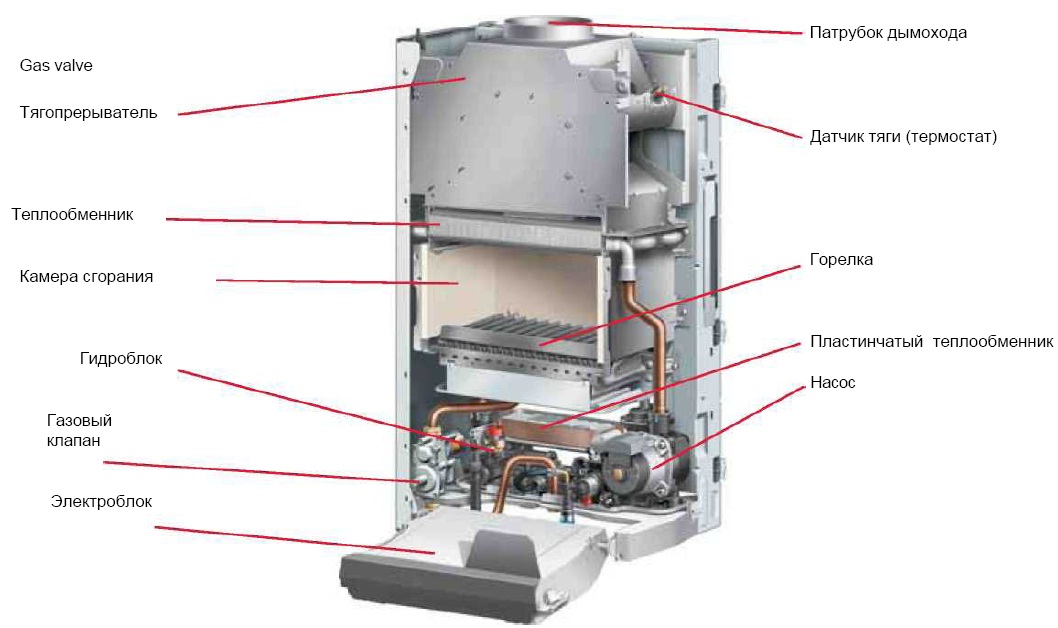 Gas valve

Тягопрерыватель

Теплообменник

Камера сгорания

Гидроблок

Газовый клапан

Электроблок

Патрубок дымохода

Датчик тяги (термостат)

Горелка

Пластинчатый теплообменник

Насос