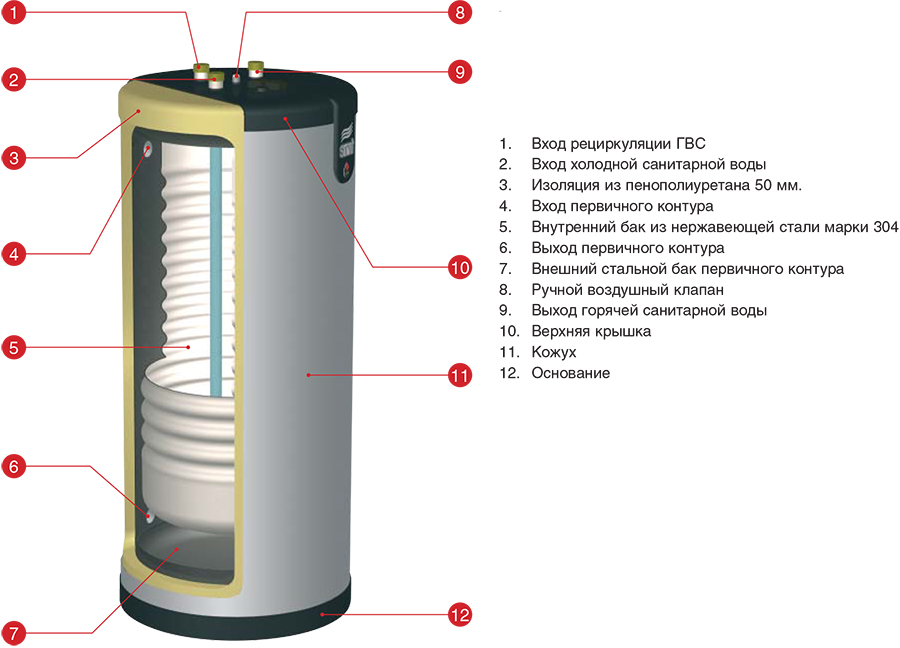 1
2
3
4
5
6
7
8
9
10
11
12

1. Вход рециркуляции ГВС
2. Вход холодной санитарной воды
3. Изоляция из пенополиуретана 50 мм.
4. Вход первичного контура
5. Внутренний бак из нержавеющей стали марки 304
6. Выход первичного контура
7. Внешний стальной бак первичного контура
8. Ручной воздушный клапан
9. Выход горячей санитарной воды
10. Верхняя крышка
11. Кожух
12. Основание