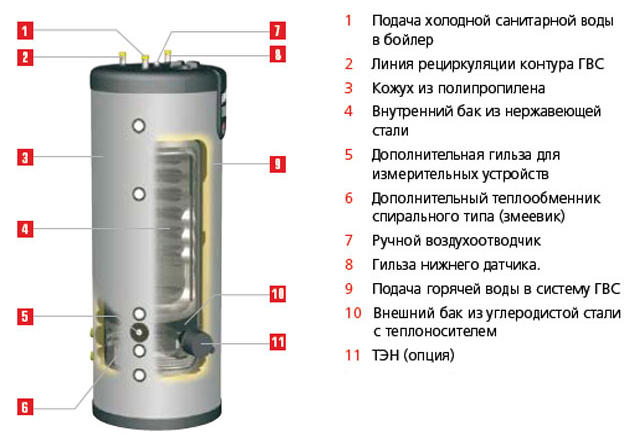 1
2
3
4
5
6
7
8
9
10
11

1 Подача холодной санитарной воды в бойлер
2 Линия рециркуляции контура ГВС
3 Кожух из полипропилена
4 Внутренний бак из нержавеющей стали
5 Дополнительная гильза для измерительных устройств
6 Дополнительный теплообменник спирального типа (змеевик)
7 Ручной воздухоотводчик
8 Гильза нижнего датчика.
9 Подача горячей воды в систему ГВС
10 Внешний бак из углеродистой стали с теплоносителем
11 ТЭН (опция)